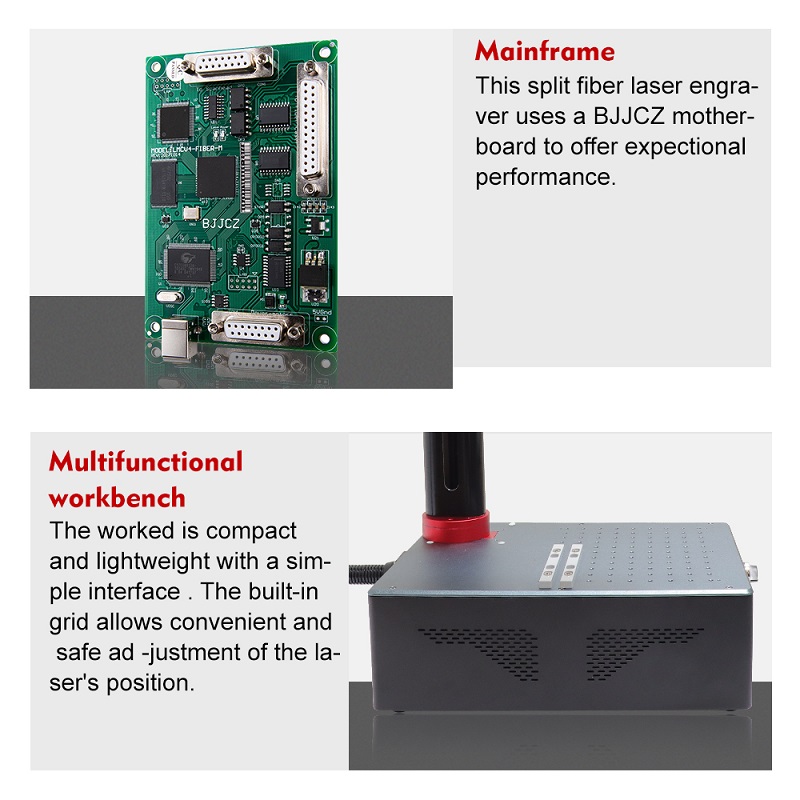 MODEL:LMCV4-FIBER-M

BJJCZ

Mainframe

This split fiber laser engraver uses a BJJCZ motherboard to offer expectional performance.

Multifunctional workbench

The worked is compact and lightweight with a simple interface . The built-in grid allows convenient and safe ad -justment of the laser's position.