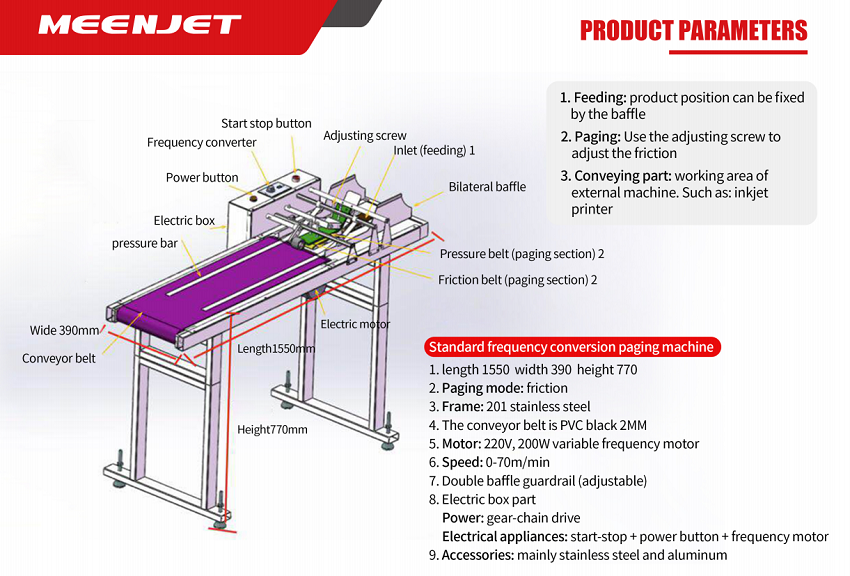 MEENJET

PRODUCT PARAMETERS

1. Feeding: product position can be fixed by the baffle
2. Paging: Use the adjusting screw to adjust the friction
3. Conveying part: working area of external machine. Such as: inkjet printer

Start stop button
Frequency converter
Adjusting screw
Inlet (feeding) 1
Power button
Bilateral baffle
Electric box
pressure bar
Pressure belt (paging section) 2
Friction belt (paging section) 2
Electric motor
Wide 390mm
Conveyor belt
Length1550mm
Height770mm

Standard frequency conversion paging machine
1. length 1550 width 390 height 770
2. Paging mode: friction
3. Frame: 201 stainless steel
4. The conveyor belt is PVC black 2MM
5. Motor: 220V, 200W variable frequency motor
6. Speed: 0-70m/min
7. Double baffle guardrail (adjustable)
8. Electric box part
Power: gear-chain drive
Electrical appliances: start-stop + power button + frequency motor
9. Accessories: mainly stainless steel and aluminum