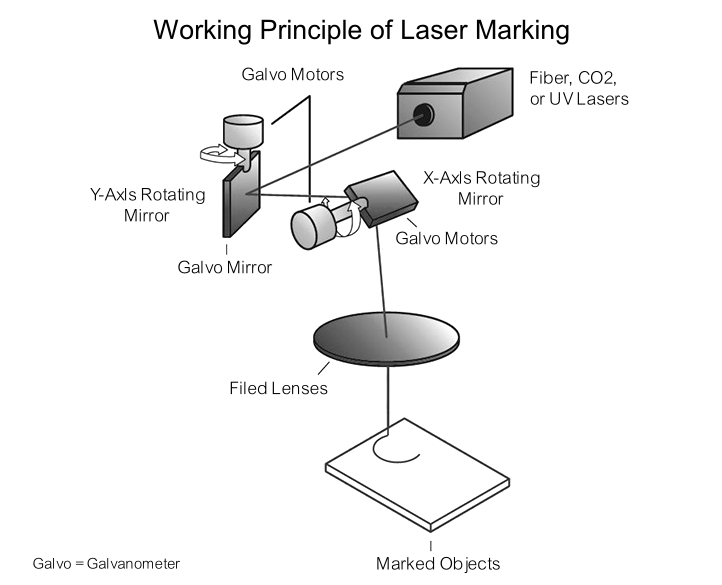 Working Principle of Laser Marking

Galvo Motors

Fiber, CO2, or UV Lasers

Y-Axls Rotating Mirror

X-Axls Rotating Mirror

Galvo Motors

Galvo Mirror

Filed Lenses

Marked Objects

Galvo = Galvanometer